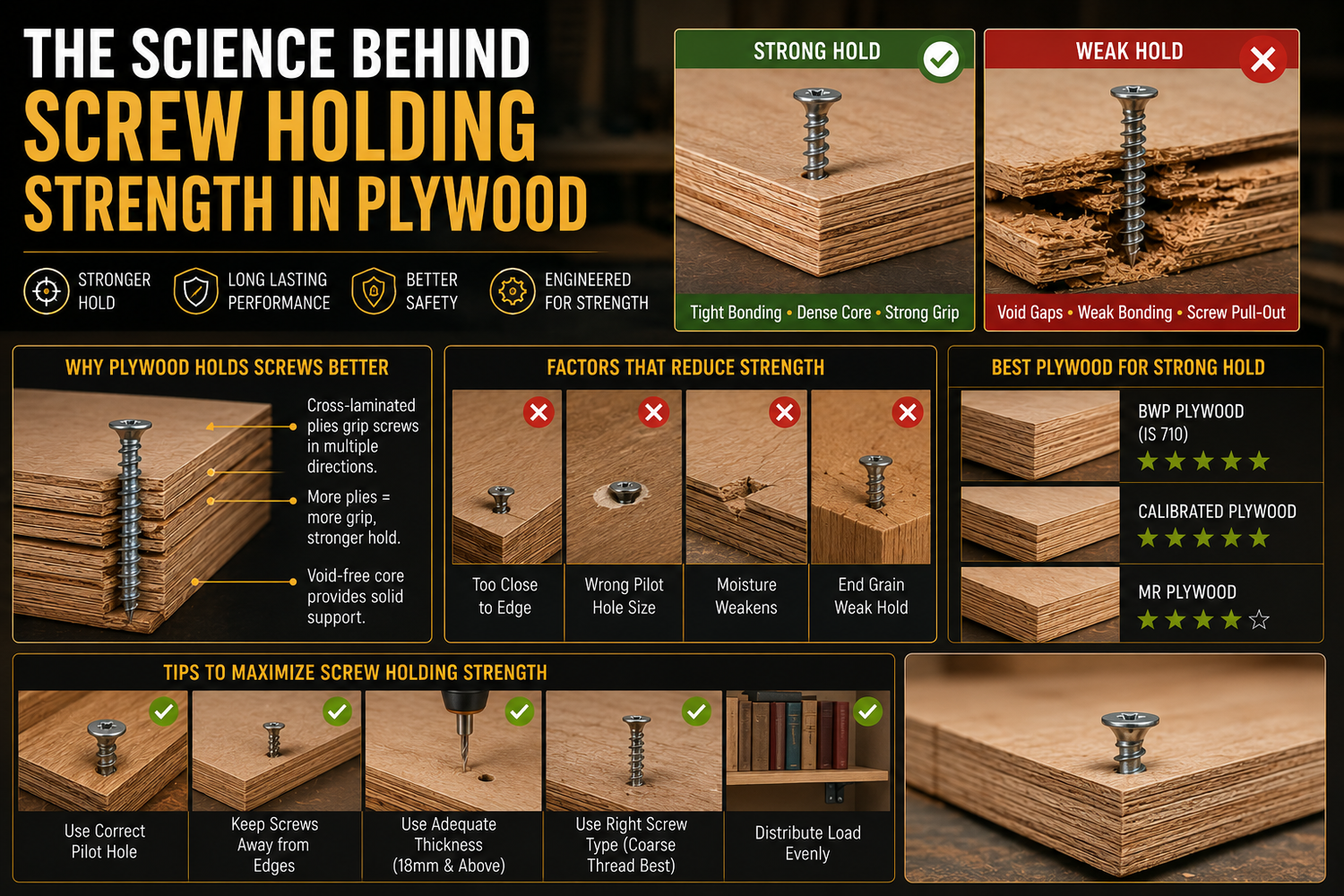 THE SCIENCE BEHIND
SCREW HOLDING
STRENGTH IN PLYWOOD

STRONGER HOLD
LONG LASTING PERFORMANCE
BETTER SAFETY
ENGINEERED FOR STRENGTH

STRONG HOLD
Tight Bonding • Dense Core • Strong Grip

WEAK HOLD
Void Gaps • Weak Bonding • Screw Pull-Out

WHY PLYWOOD HOLDS SCREWS BETTER
Cross-laminated plies grip screws in multiple directions.
More plies = more grip, stronger hold.
Void-free core provides solid support.

FACTORS THAT REDUCE STRENGTH
Too Close to Edge
Wrong Pilot Hole Size
Moisture Weakens
End Grain Weak Hold

BEST PLYWOOD FOR STRONG HOLD
BWP PLYWOOD (IS 710)
★★★★★
CALIBRATED PLYWOOD
★★★★★
MR PLYWOOD
★★★★☆

TIPS TO MAXIMIZE SCREW HOLDING STRENGTH
Use Correct Pilot Hole
Keep Screws Away from Edges
Use Adequate Thickness (18mm & Above)
Use Right Screw Type (Coarse Thread Best)
Distribute Load Evenly